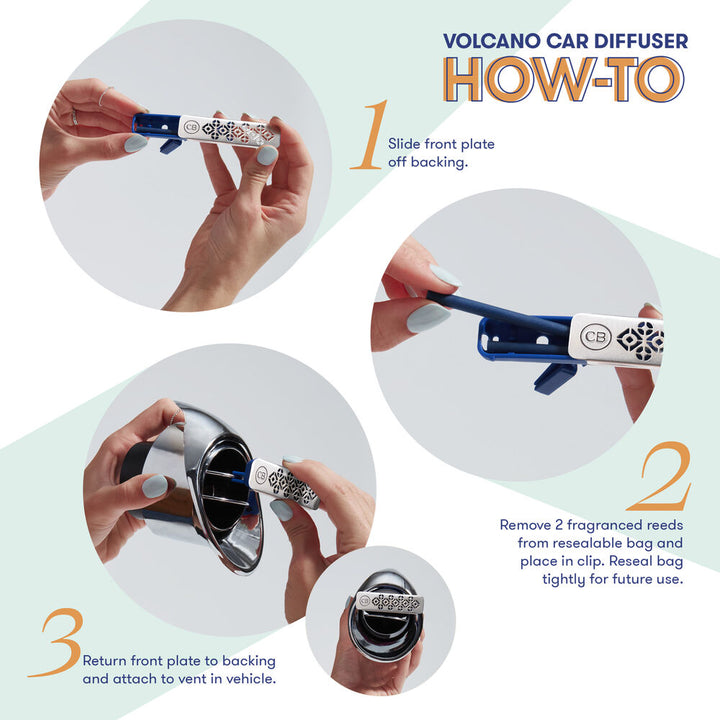 VOLCANO CAR DIFFUSER
HOW-TO

1 Slide front plate off backing.

CB

2 Remove 2 fragranced reeds from resealable bag and place in clip. Reseal bag tightly for future use.

3 Return front plate to backing and attach to vent in vehicle.