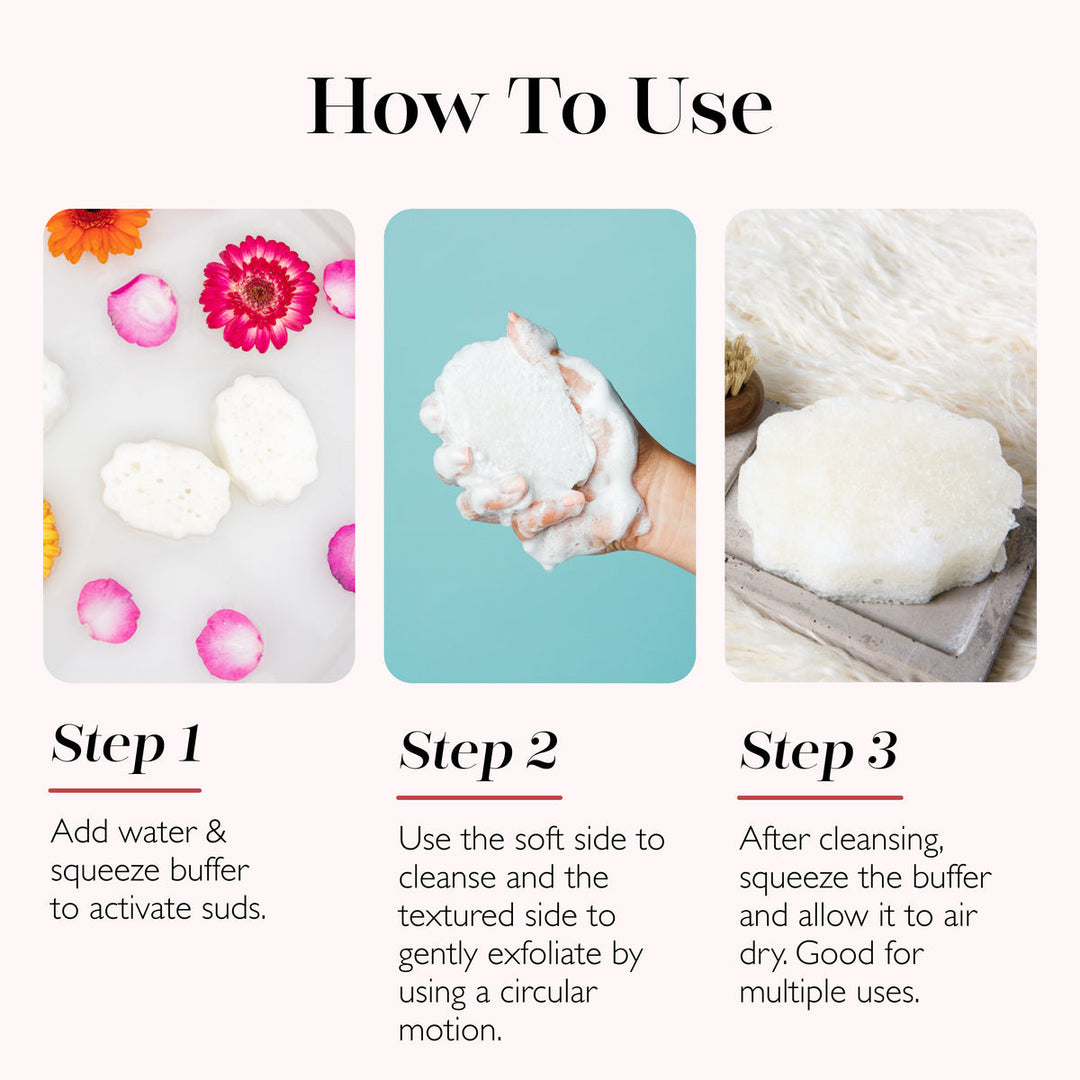 How To Use

Step 1

Add water & squeeze buffer to activate suds.

Step 2

Use the soft side to cleanse and the textured side to gently exfoliate by using a circular motion.

Step 3

After cleansing, squeeze the buffer and allow it to air dry. Good for multiple uses.